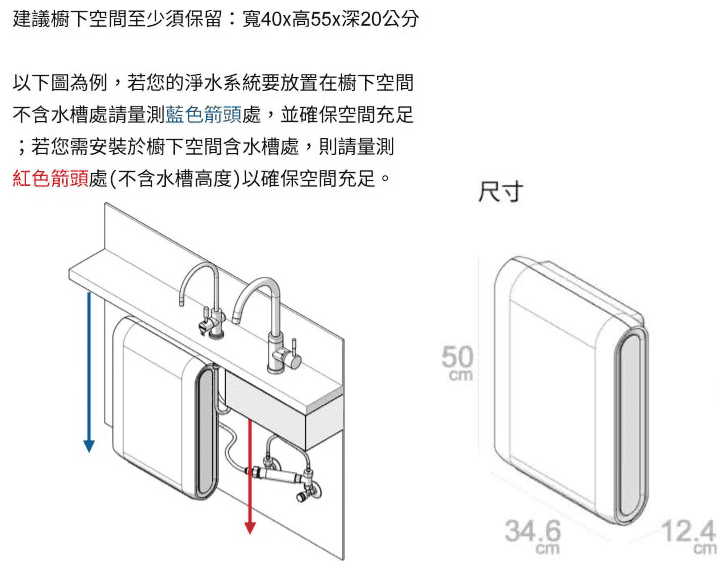 建議櫥下空間至少須保留：寬40x高55x深20公分

以下圖為例，若您的淨水系統要放置在櫥下空間不含水槽處請量測藍色箭頭處，並確保空間充足；若您需安裝於櫥下空間含水槽處，則請量測紅色箭頭處(不含水槽高度)以確保空間充足。

尺寸

50 cm

34.6 cm

12.4 cm