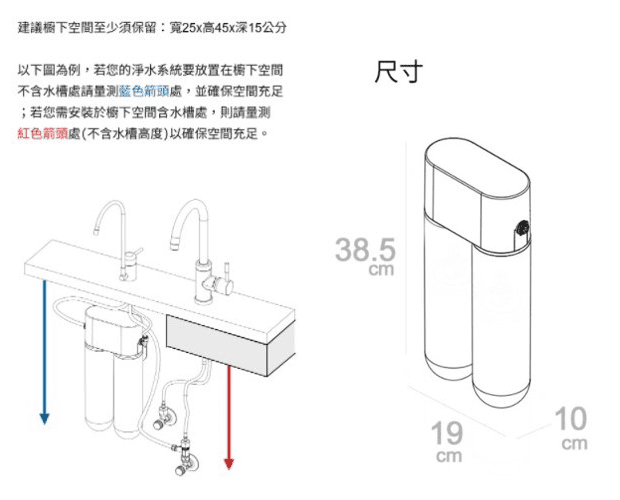 建議櫥下空間至少須保留：寬25x高45x深15公分

以下圖為例，若您的淨水系統要放置在櫥下空間不含水槽處請量測藍色箭頭處，並確保空間充足；若您需安裝於櫥下空間含水槽處，則請量測紅色箭頭處(不含水槽高度)以確保空間充足。

尺寸

38.5
cm

19
cm

10
cm