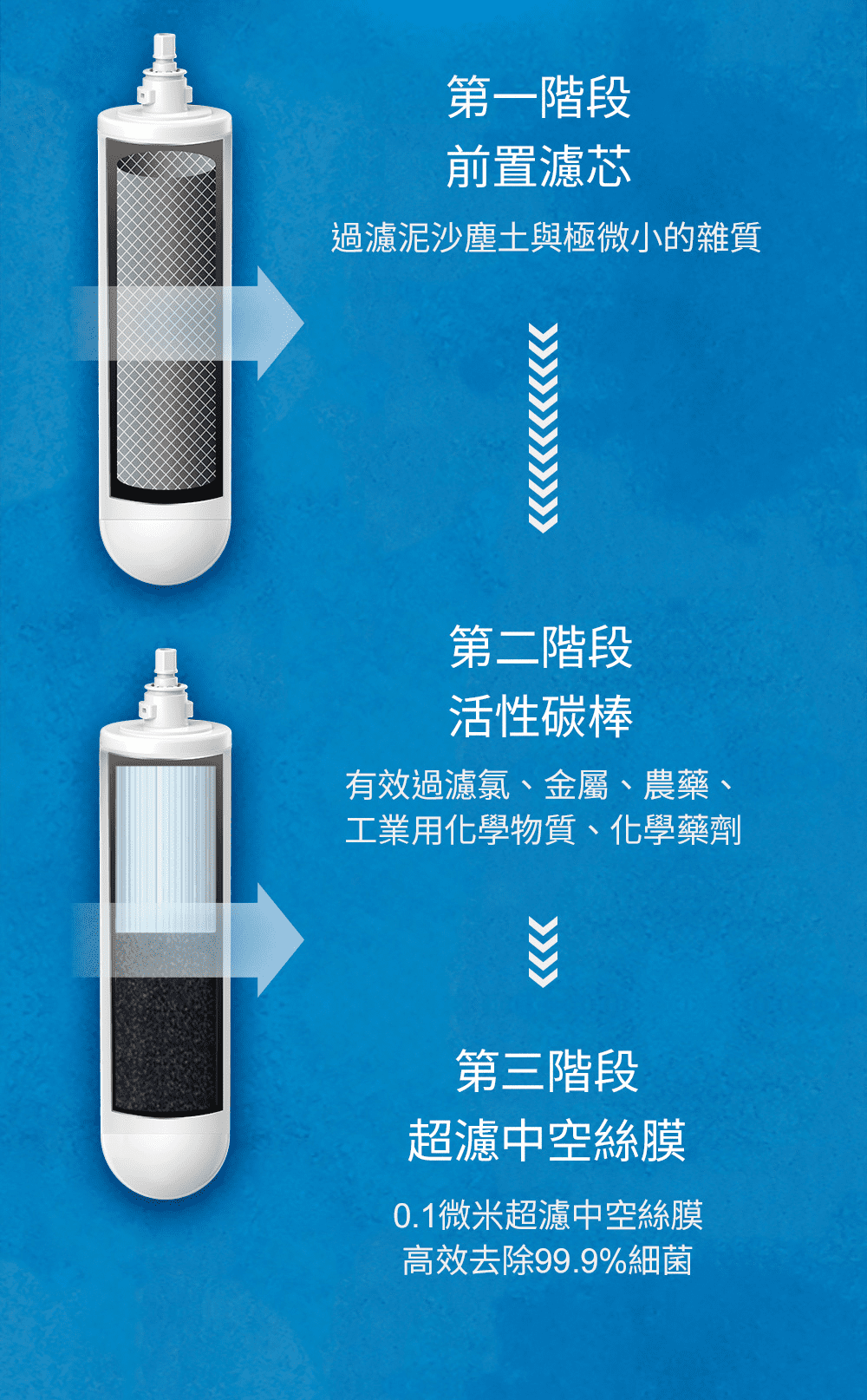 第一階段
前置濾芯

過濾泥沙塵土與極微小的雜質

第二階段
活性碳棒

有效過濾氯、金屬、農藥、工業用化學物質、化學藥劑

第三階段
超濾中空絲膜

0.1微米超濾中空絲膜
高效去除99.9%細菌